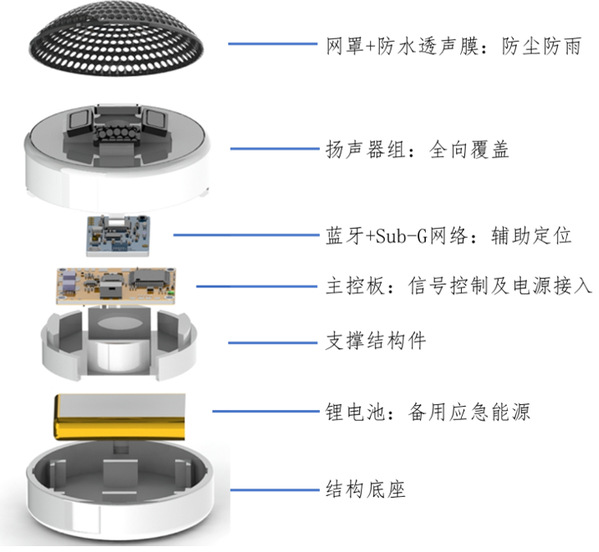 网罩+防水透声膜：防尘防雨

扬声器组：全向覆盖

蓝牙+Sub-G网络：辅助定位

主控板：信号控制及电源接入

支撑结构件

锂电池：备用应急能源

结构底座